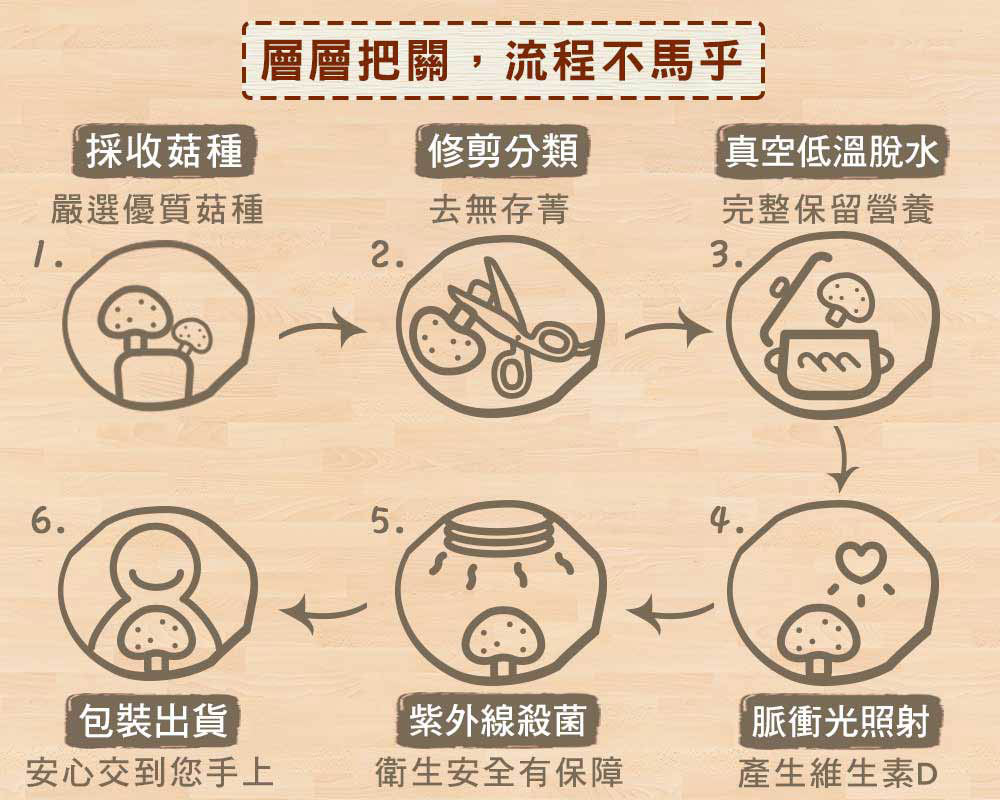 層層把關，流程不馬乎

採收菇種
嚴選優質菇種
1.

修剪分類
去無存菁
2.

真空低溫脫水
完整保留營養
3.

4.
脈衝光照射
產生維生素D

5.
紫外線殺菌
衛生安全有保障

6.
包裝出貨
安心交到您手上